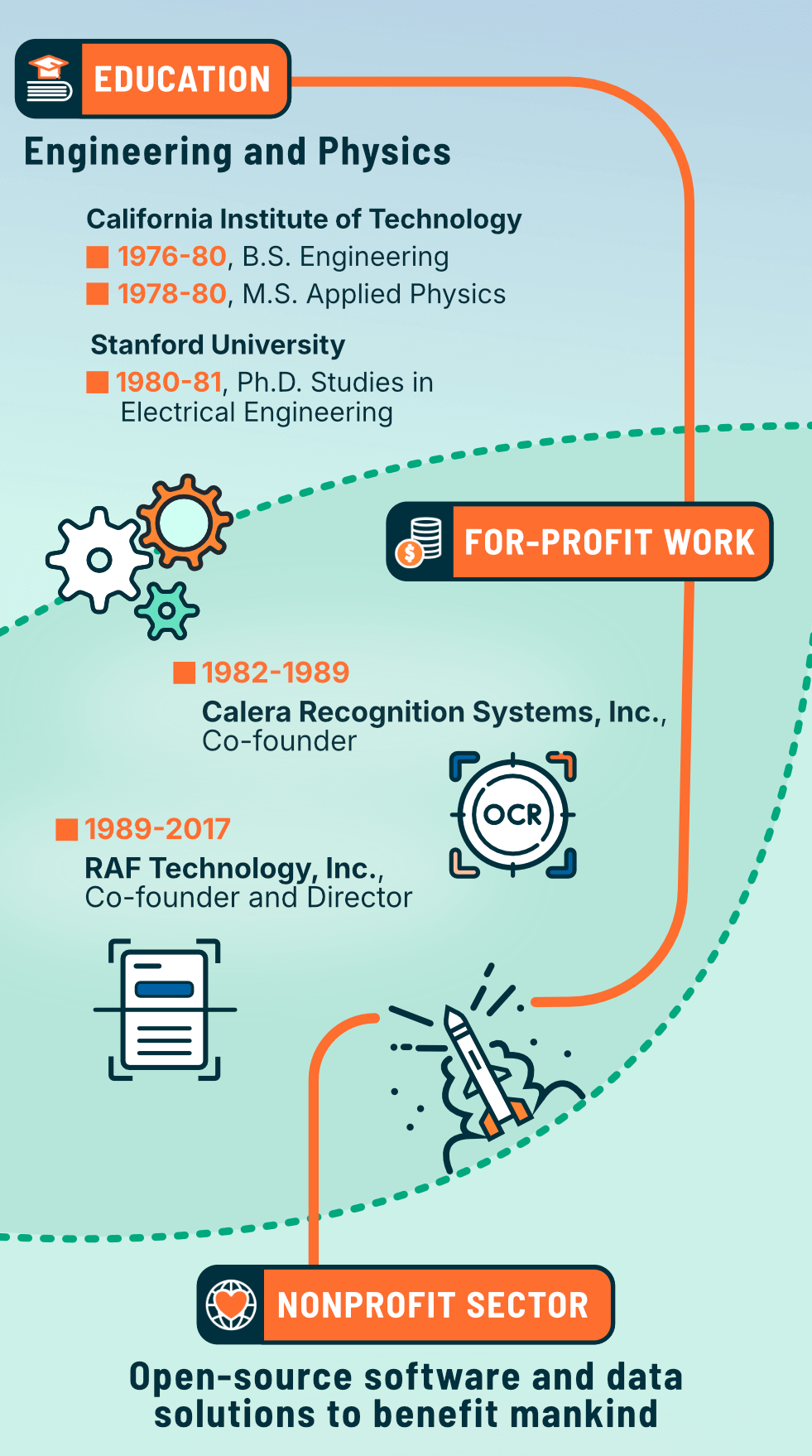 EDUCATION

Engineering and Physics

California Institute of Technology

1976-80, B.S. Engineering

1978-80, M.S. Applied Physics

Stanford University

1980-81, Ph.D. Studies in Electrical Engineering

FOR-PROFIT WORK

1982-1989

Calera Recognition Systems, Inc., Co-founder

OCR

1989-2017

RAF Technology, Inc., Co-founder and Director

NONPROFIT SECTOR

Open-source software and data solutions to benefit mankind